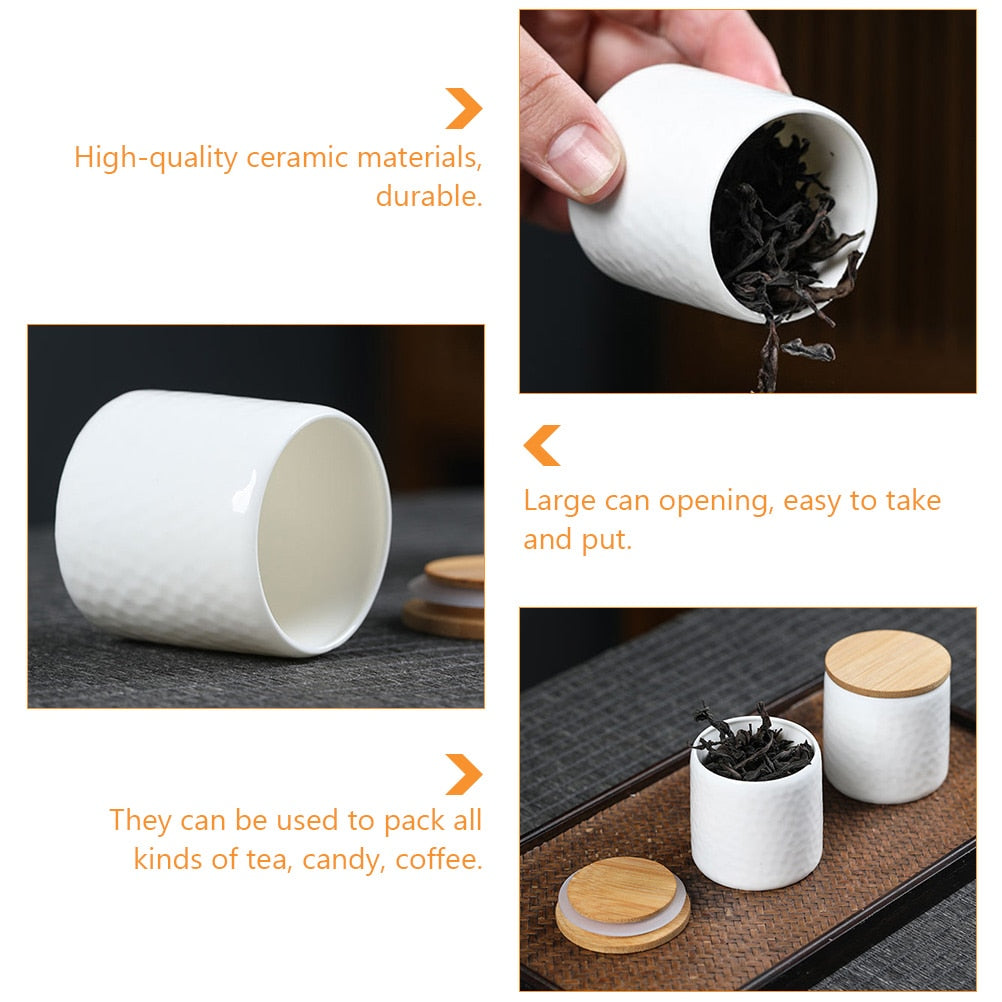 High-quality ceramic materials, durable.

Large can opening, easy to take and put.

They can be used to pack all kinds of tea, candy, coffee.