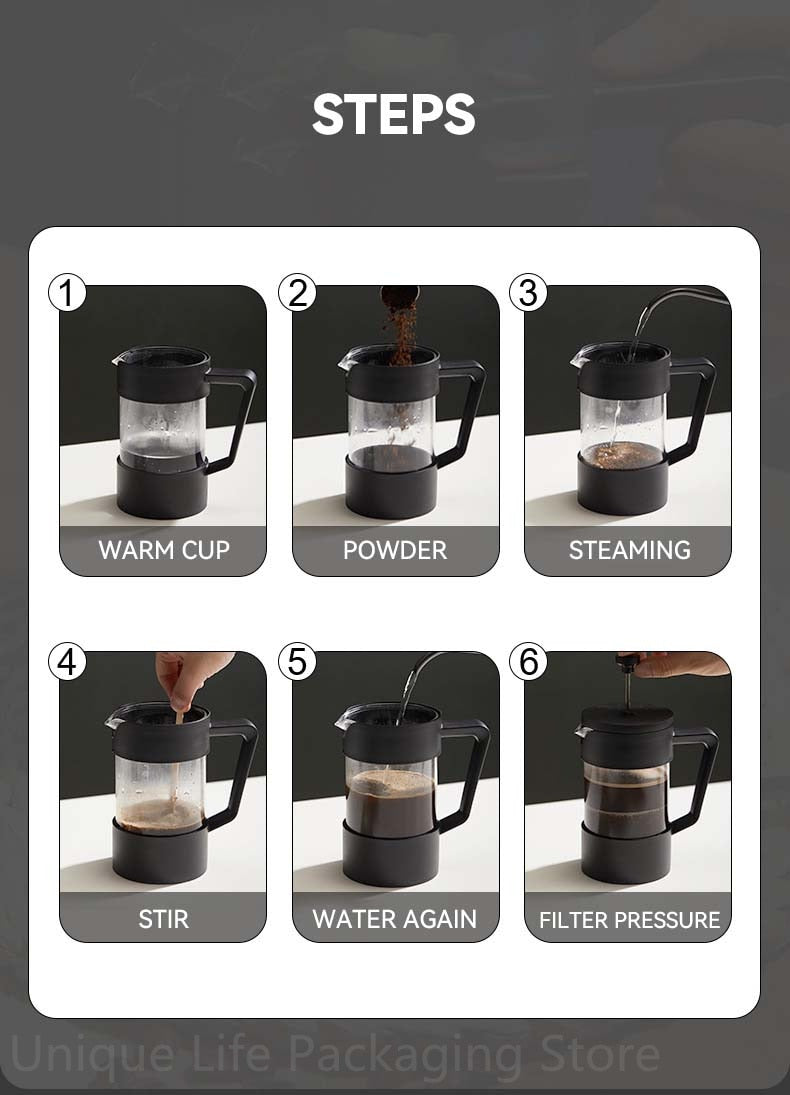 STEPS

1
WARM CUP

2
POWDER

3
STEAMING

4
STIR

5
WATER AGAIN

6
FILTER PRESSURE

Unique Life Packaging Store